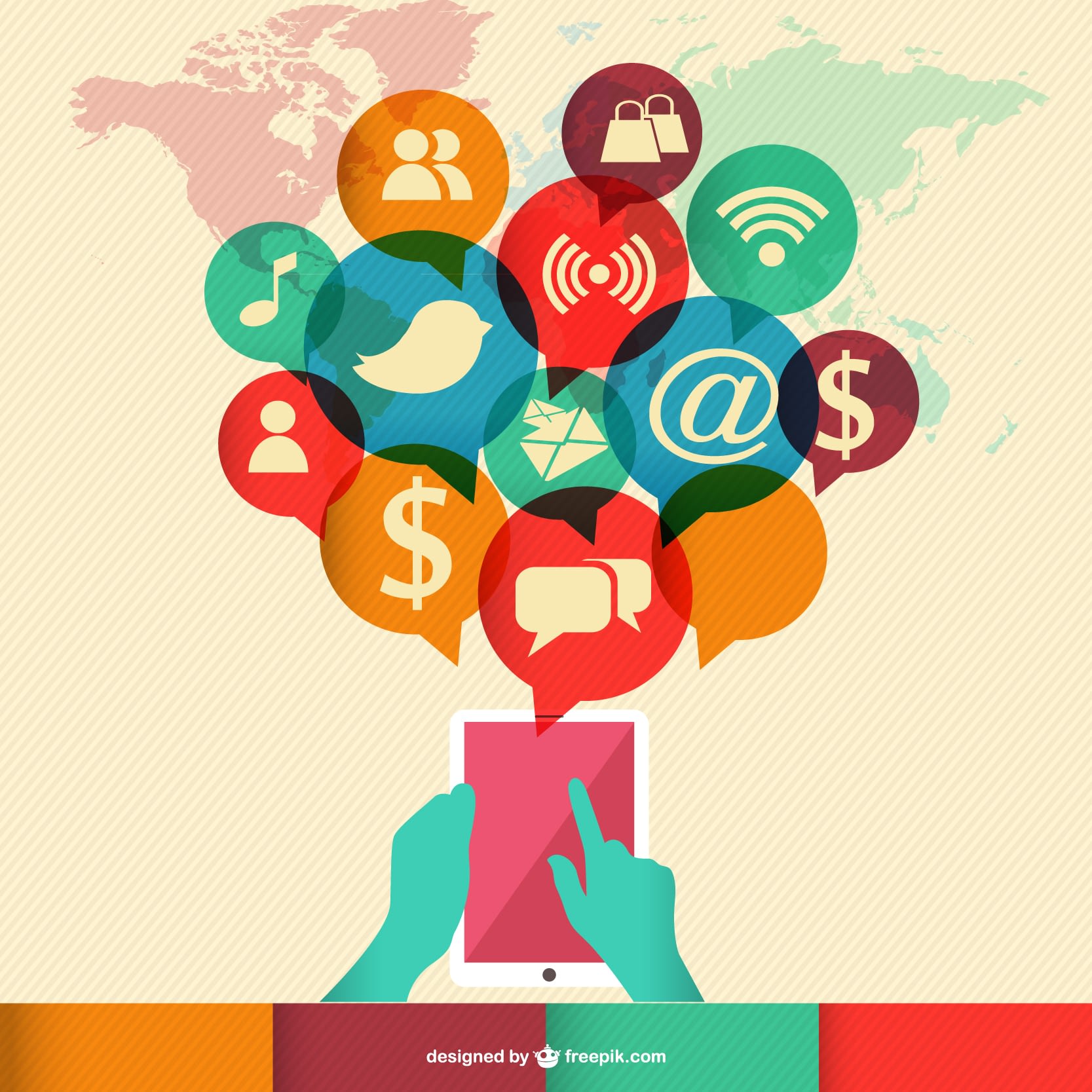 @
$
$
designed by freepik.com